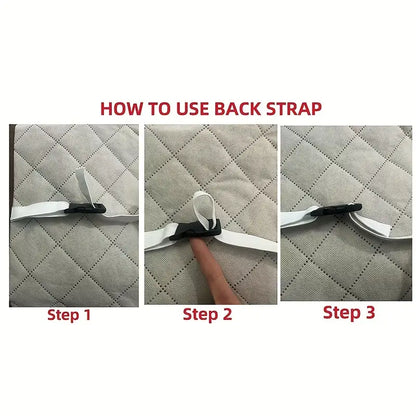 HOW TO USE BACK STRAP

Step 1

Step 2

Step 3